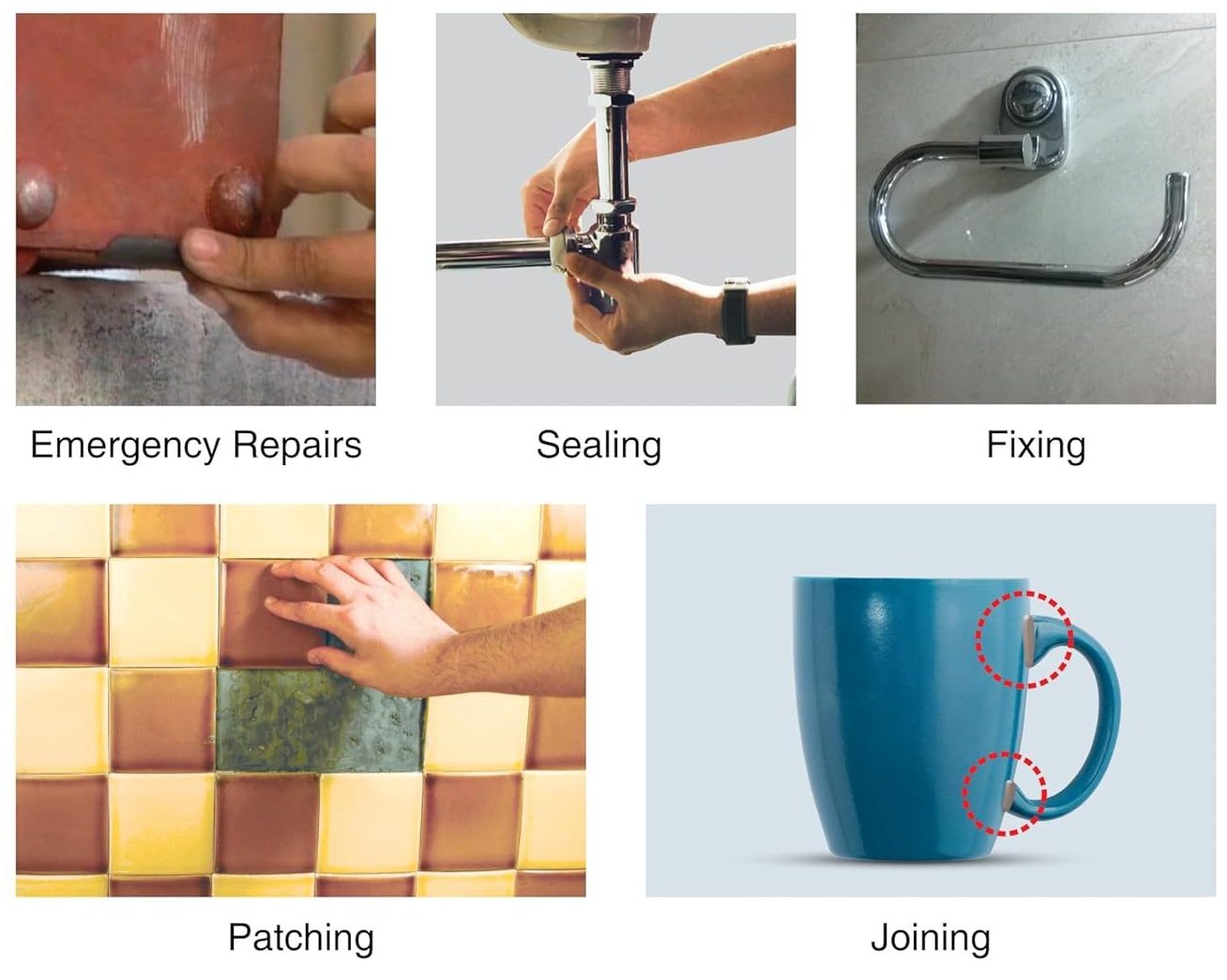 Emergency Repairs

Sealing

Fixing

Patching

Joining